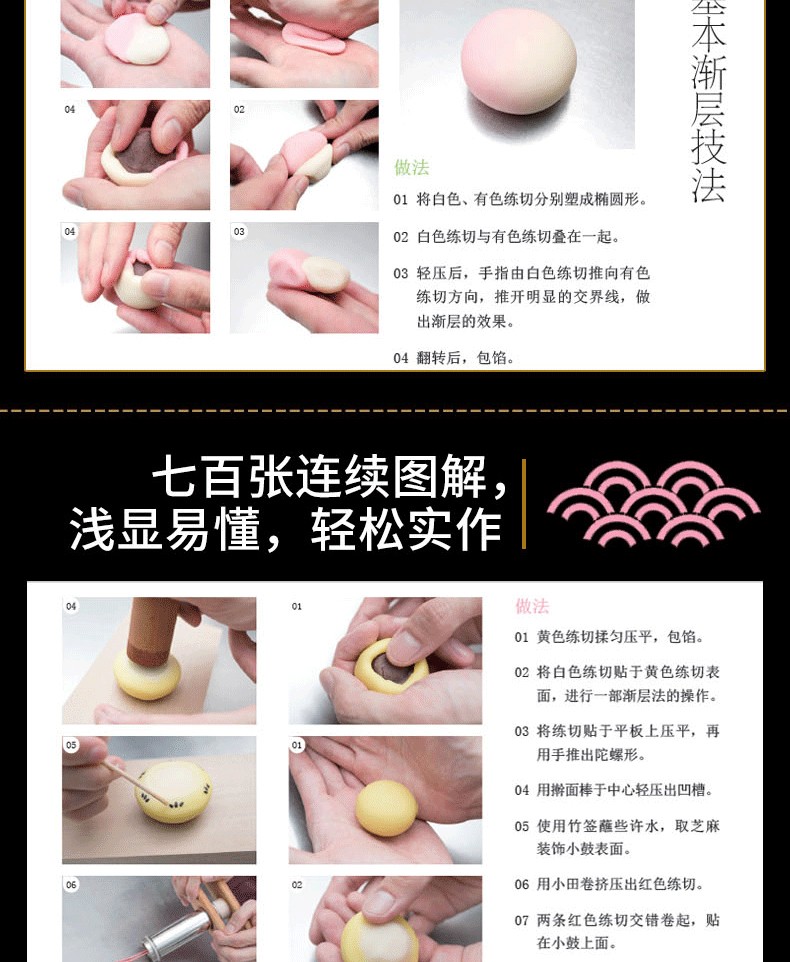 04

02

04

03

基本渐层技法

做法

01 将白色、有色练切分别塑成椭圆形。

02 白色练切与有色练切叠在一起。

03 轻压后，手指由白色练切推向有色练切方向，推开明显的交界线，做出渐层的效果。

04 翻转后，包馅。

七百张连续图解，浅显易懂，轻松实作

04

01

05

01

06

02

做法

01 黄色练切揉匀压平，包馅。

02 将白色练切贴于黄色练切表面，进行一部渐层法的操作。

03 将练切贴于平板上压平，再用手推出陀螺形。

04 用擀面棒于中心轻压出凹槽。

05 使用竹签蘸些许水，取芝麻装饰小鼓表面。

06 用小田卷挤压出红色练切。

07 两条红色练切交错卷起，贴在小鼓上面。