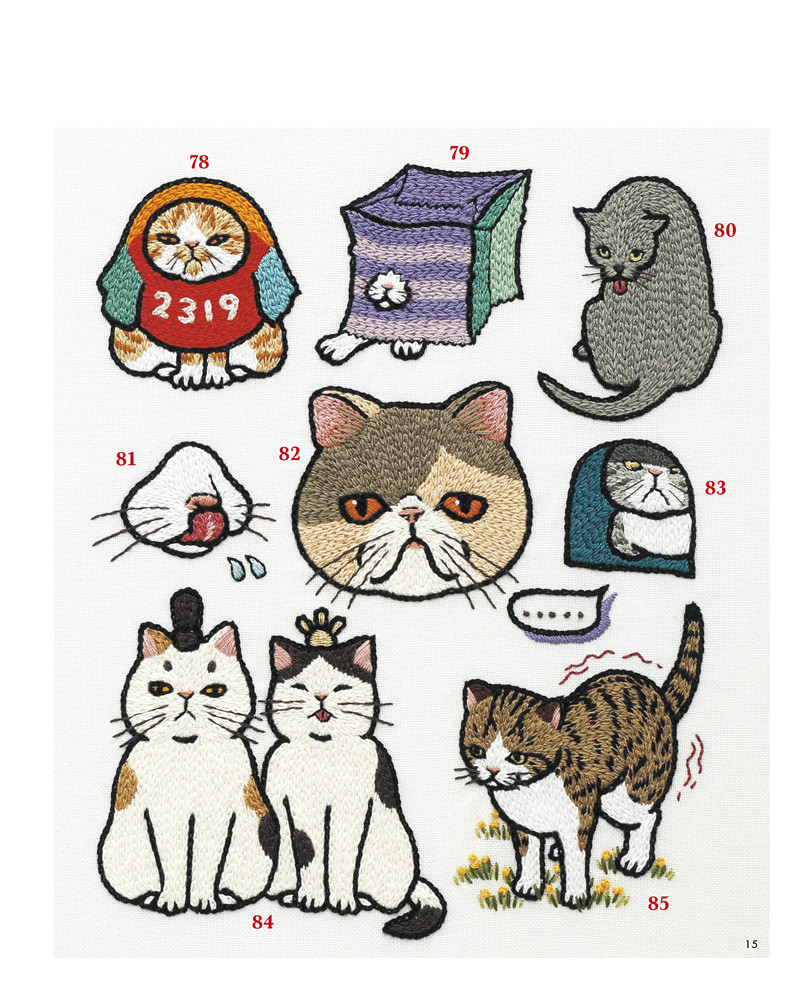 78

79

80

2319

81

82

83

84

85

15