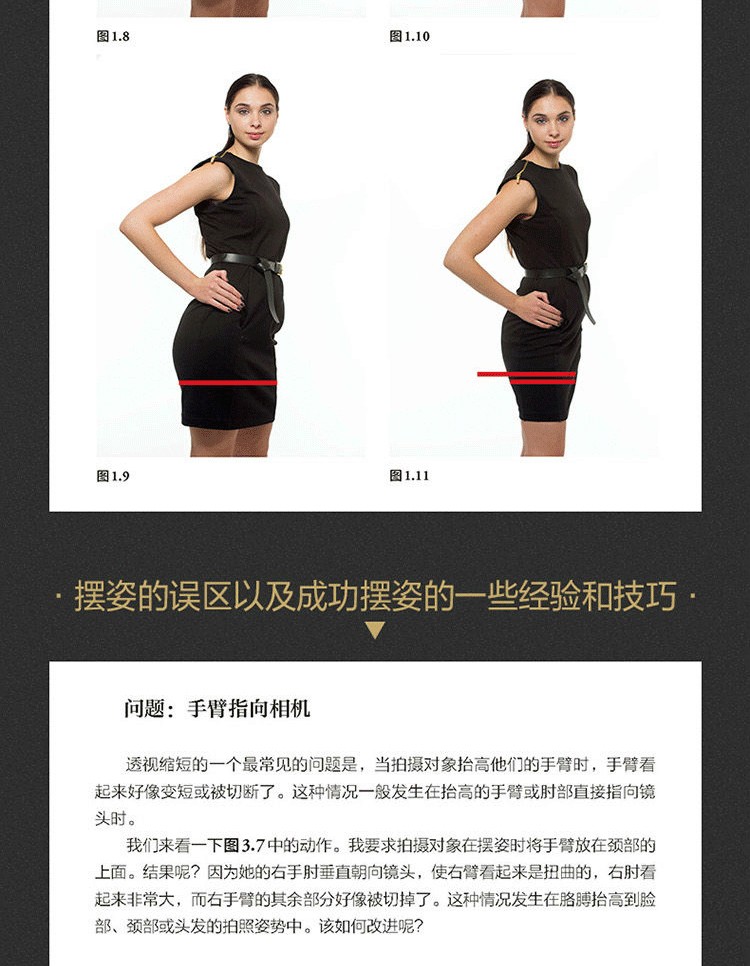 图1.8

图1.10

图1.9

图1.11

· 摆姿的误区以及成功摆姿的一些经验和技巧 ·

问题：手臂指向相机

透视缩短的一个最常见的问题是，当拍摄对象抬高他们的手臂时，手臂看起来好像变短或被切断了。这种情况一般发生在抬高的手臂或肘部直接指向镜头时。

我们来看一下图3.7中的动作。我要求拍摄对象在摆姿时将手臂放在颈部的上面。结果呢？因为她的右手肘垂直朝向镜头，使右臂看起来是扭曲的，右肘看起来非常大，而右手臂的其余部分好像被切掉了。这种情况发生在胳膊抬高到脸部、颈部或头发的拍照姿势中。该如何改进呢？