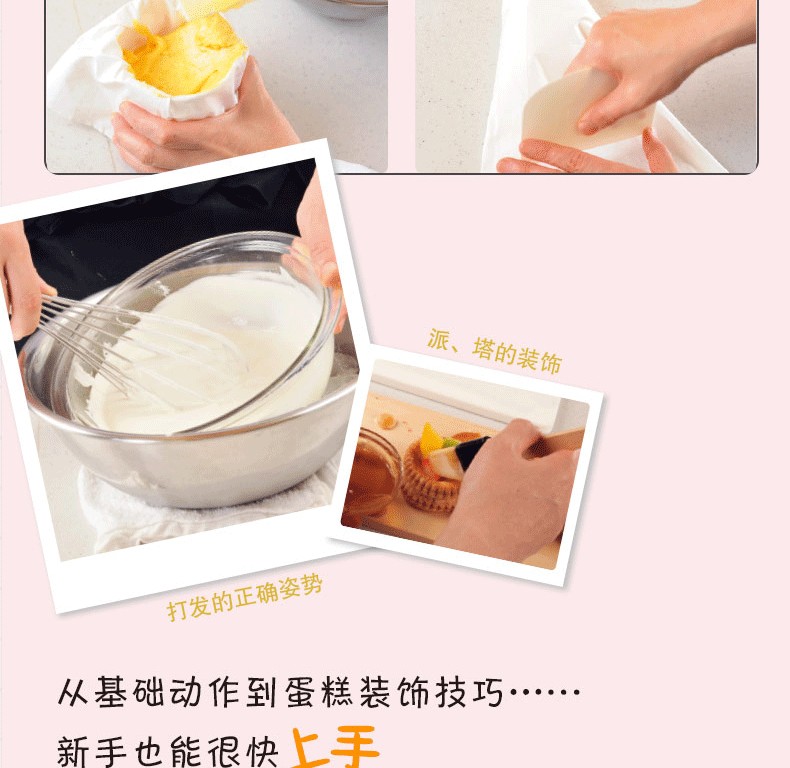 派、塔的装饰

打发的正确姿势

从基础动作到蛋糕装饰技巧……

新手也能很快上手