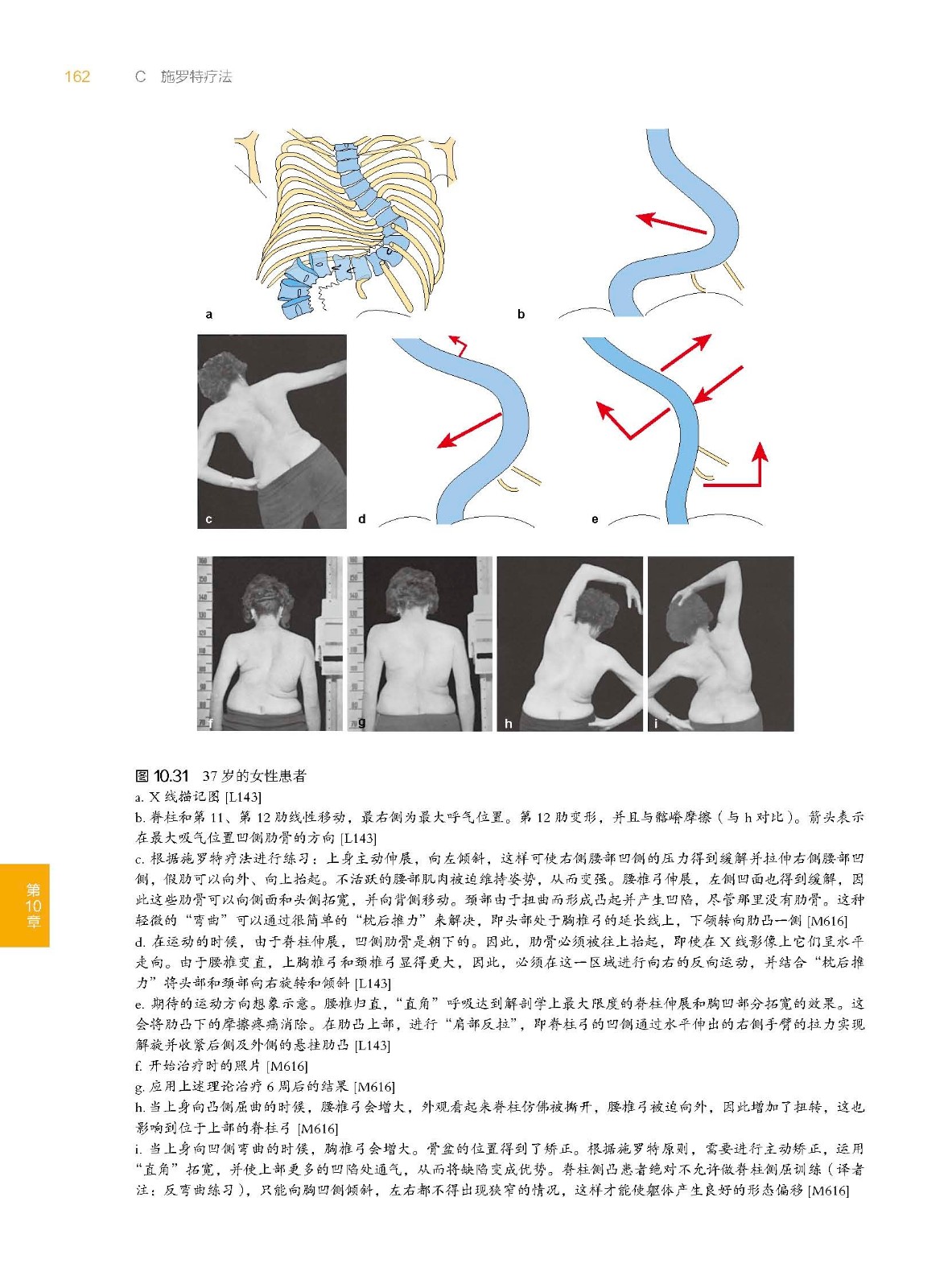 162　C　施罗特疗法

a

b

c

d

e

f

g

h

i

图 10.31　37 岁的女性患者
a. X 线描记图 [L143]
b. 脊柱和第 11、第 12 肋线性移动，最右侧为最大呼气位置。第 12 肋变形，并且与髂嵴摩擦（与 h 对比）。箭头表示在最大吸气位置凹侧肋骨的方向 [L143]
c. 根据施罗特疗法进行练习：上身主动伸展，向左倾斜，这样可使右侧腰部凹侧的压力得到缓解并拉伸右侧腰部凹侧，假肋可以向外、向上抬起。不活跃的腰部肌肉被迫维持姿势，从而变强。腰椎弓伸展，左侧凹面也得到缓解，因此这些肋骨可以向侧面和头侧拓宽，并向背侧移动。颈部由于扭曲而形成凸起并产生凹陷，尽管那里没有肋骨。这种轻微的“弯曲”可以通过很简单的“枕后推力”来解决，即头部处于胸椎弓的延长线上，下颌转向肋凸一侧 [M616]
d. 在运动的时候，由于脊柱伸展，凹侧肋骨是朝下的。因此，肋骨必须被往上抬起，即使在 X 线影像上它们呈水平走向。由于腰椎变直，上胸椎弓和颈椎弓显得更大，因此，必须在这一区域进行向右的反向运动，并结合“枕后推力”将头部和颈部向右旋转和倾斜 [L143]
e. 期待的运动方向想象示意。腰椎归直，“直角”呼吸达到解剖学上最大限度的脊柱伸展和胸凹部分拓宽的效果。这会将肋凸下的摩擦疼痛消除。在肋凸上部，进行“肩部反拉”，即脊柱弓的凹侧通过水平伸出的右侧手臂的拉力实现解旋并收紧后侧及外侧的悬挂肋凸 [L143]
f. 开始治疗时的照片 [M616]
g. 应用上述理论治疗 6 周后的结果 [M616]
h. 当上身向凸侧屈曲的时候，腰椎弓会增大，外观看起来脊柱仿佛被撕开，腰椎弓被迫向外，因此增加了扭转，这也影响到位于上部的脊柱弓 [M616]
i. 当上身向凹侧弯曲的时候，胸椎弓会增大。骨盆的位置得到了矫正。根据施罗特原则，需要进行主动矫正，运用“直角”拓宽，并使上部更多的凹陷处通气，从而将缺陷变成优势。脊柱侧凸患者绝对不允许做脊柱侧屈训练（译者注：反弯曲练习），只能向胸凹侧倾斜，左右都不得出现狭窄的情况，这样才能使躯体产生良好的形态偏移 [M616]

第10章