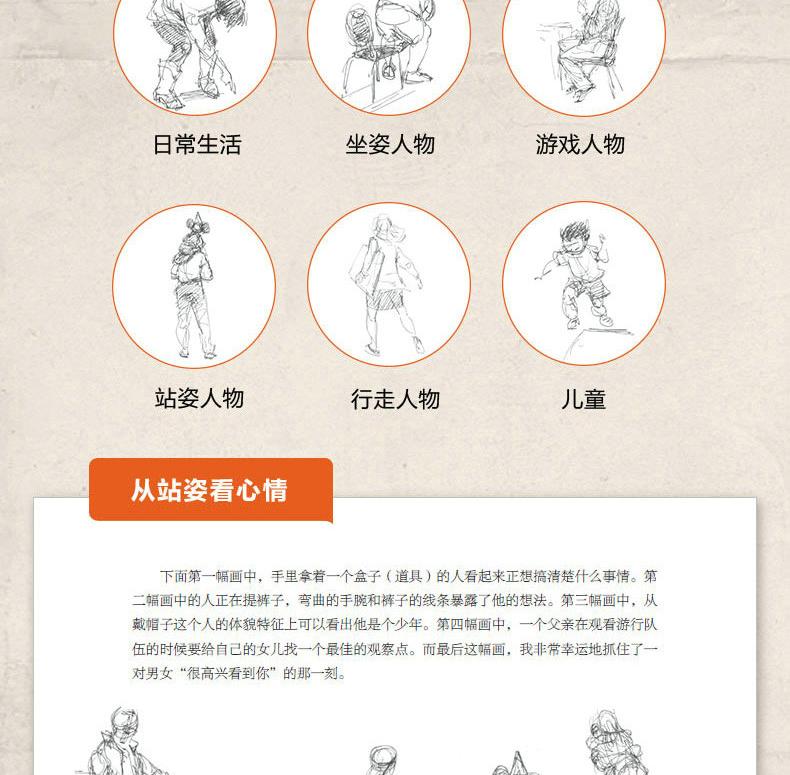 日常生活　坐姿人物　游戏人物

站姿人物　行走人物　儿童

从站姿看心情

下面第一幅画中，手里拿着一个盒子（道具）的人看起来正想搞清楚什么事情。第二幅画中的人正在提裤子，弯曲的手腕和裤子的线条暴露了他的想法。第三幅画中，从戴帽子这个人的体貌特征上可以看出他是个少年。第四幅画中，一个父亲在观看游行队伍的时候要给自己的女儿找一个最佳的观察点。而最后这幅画，我非常幸运地抓住了一对男女“很高兴看到你”的那一刻。